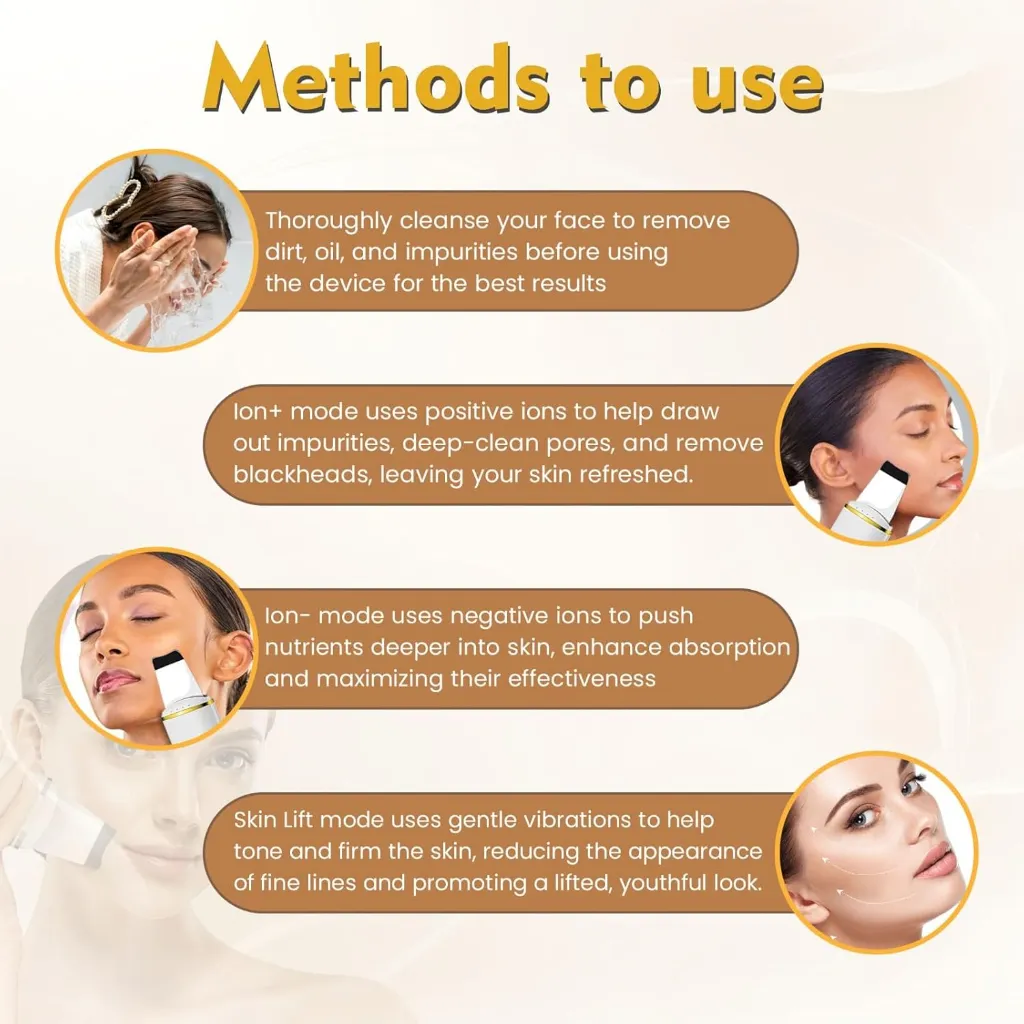 Methods to use

Thoroughly cleanse your face to remove dirt, oil, and impurities before using the device for the best results

Ion+ mode uses positive ions to help draw out impurities, deep-clean pores, and remove blackheads, leaving your skin refreshed.

Ion- mode uses negative ions to push nutrients deeper into skin, enhance absorption and maximizing their effectiveness

Skin Lift mode uses gentle vibrations to help tone and firm the skin, reducing the appearance of fine lines and promoting a lifted, youthful look.